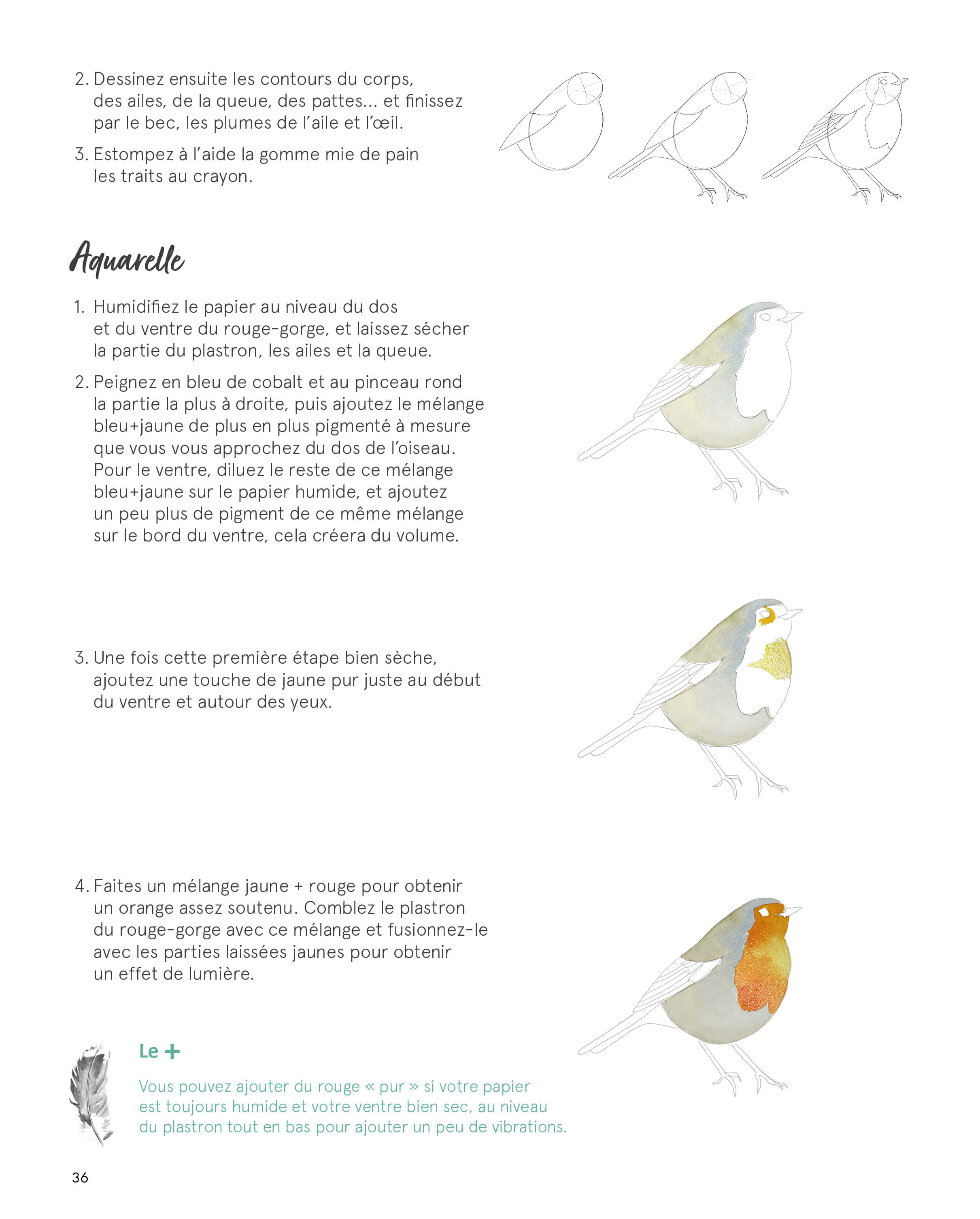 2. Dessinez ensuite les contours du corps, des ailes, de la queue, des pattes… et finissez par le bec, les plumes de l'aile et l'œil.

3. Estompez à l'aide la gomme mie de pain les traits au crayon.

Aquarelle

1. Humidifiez le papier au niveau du dos et du ventre du rouge-gorge, et laissez sécher la partie du plastron, les ailes et la queue.

2. Peignez en bleu de cobalt et au pinceau rond la partie la plus à droite, puis ajoutez le mélange bleu+jaune de plus en plus pigmenté à mesure que vous vous approchez du dos de l'oiseau. Pour le ventre, diluez le reste de ce mélange bleu+jaune sur le papier humide, et ajoutez un peu plus de pigment de ce même mélange sur le bord du ventre, cela créera du volume.

3. Une fois cette première étape bien sèche, ajoutez une touche de jaune pur juste au début du ventre et autour des yeux.

4. Faites un mélange jaune + rouge pour obtenir un orange assez soutenu. Comblez le plastron du rouge-gorge avec ce mélange et fusionnez-le avec les parties laissées jaunes pour obtenir un effet de lumière.

Le +

Vous pouvez ajouter du rouge « pur » si votre papier est toujours humide et votre ventre bien sec, au niveau du plastron tout en bas pour ajouter un peu de vibrations.

36