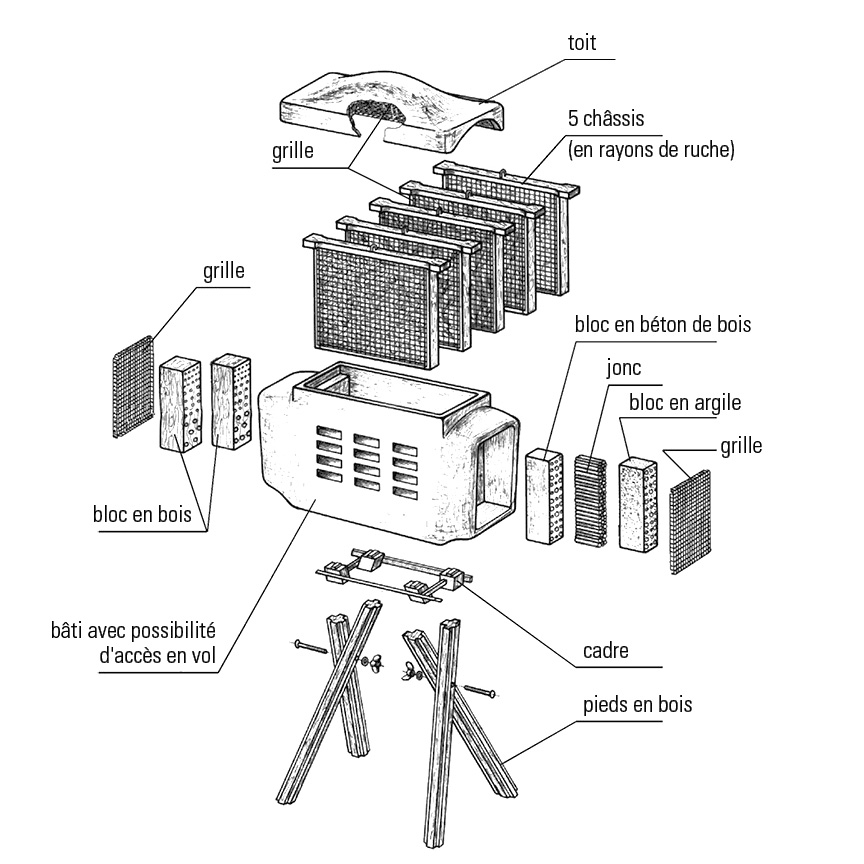 toit

5 châssis
(en rayons de ruche)

grille

grille

bloc en béton de bois

jonc

bloc en argile

grille

bloc en bois

bâti avec possibilité
d'accès en vol

cadre

pieds en bois