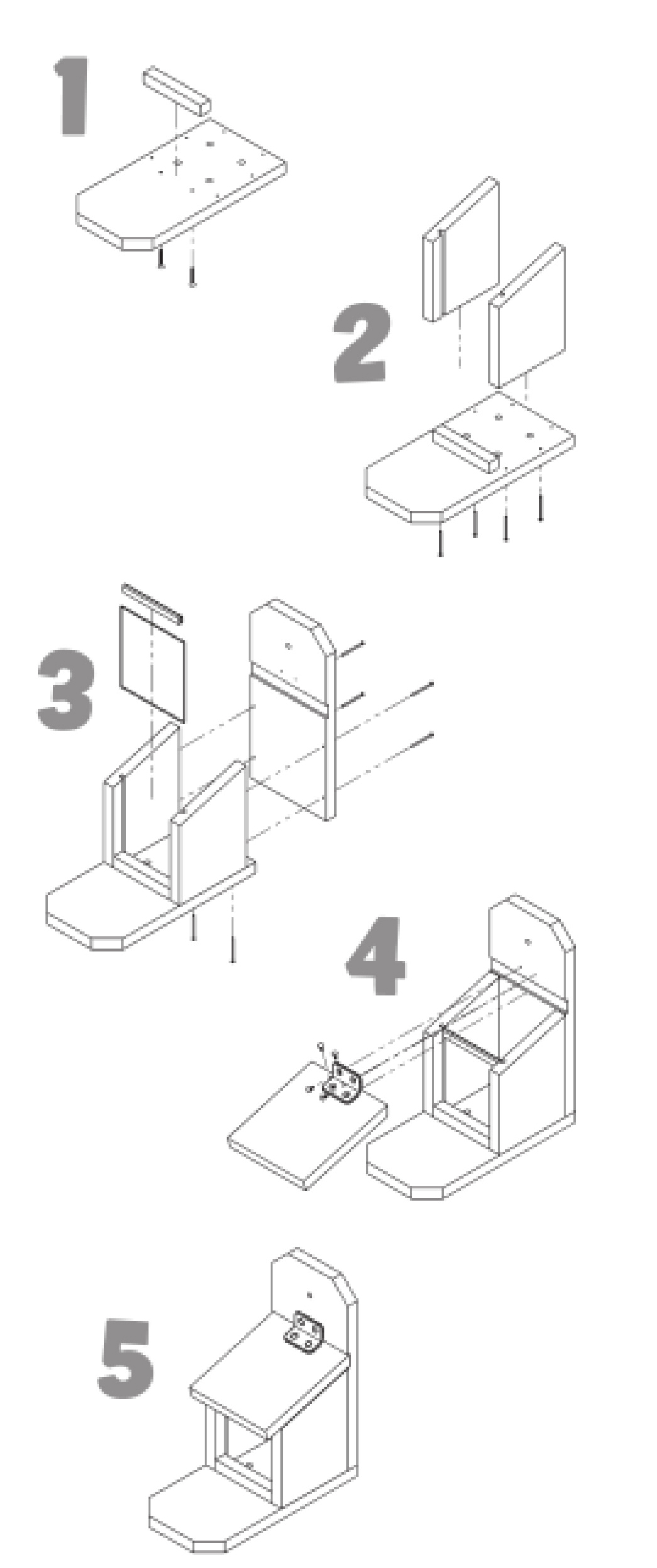 1

2

3

4

5