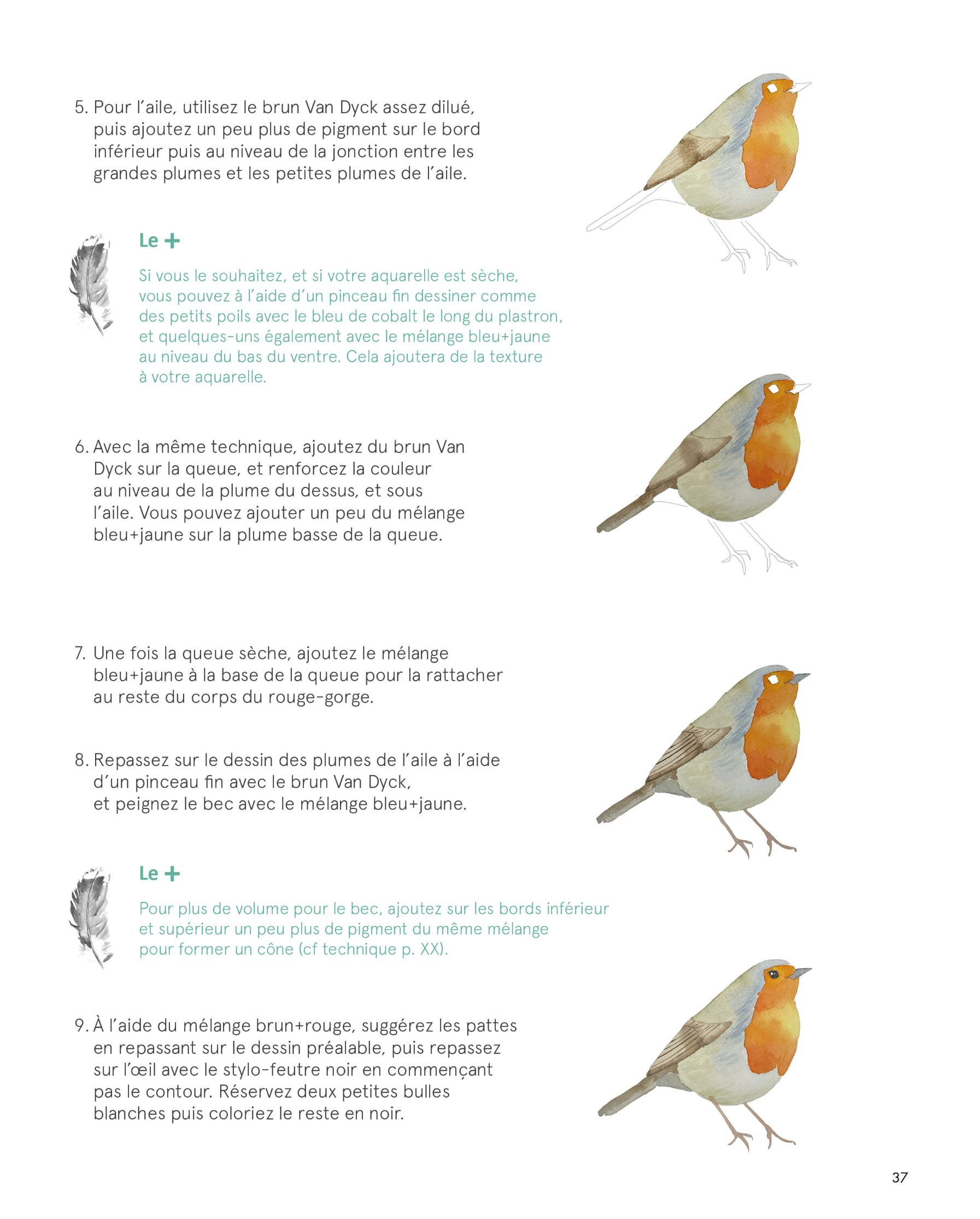 5. Pour l'aile, utilisez le brun Van Dyck assez dilué, puis ajoutez un peu plus de pigment sur le bord inférieur puis au niveau de la jonction entre les grandes plumes et les petites plumes de l'aile.

Le +

Si vous le souhaitez, et si votre aquarelle est sèche, vous pouvez à l'aide d'un pinceau fin dessiner comme des petits poils avec le bleu de cobalt le long du plastron, et quelques-uns également avec le mélange bleu+jaune au niveau du bas du ventre. Cela ajoutera de la texture à votre aquarelle.

6. Avec la même technique, ajoutez du brun Van Dyck sur la queue, et renforcez la couleur au niveau de la plume du dessus, et sous l'aile. Vous pouvez ajouter un peu du mélange bleu+jaune sur la plume basse de la queue.

7. Une fois la queue sèche, ajoutez le mélange bleu+jaune à la base de la queue pour la rattacher au reste du corps du rouge-gorge.

8. Repassez sur le dessin des plumes de l'aile à l'aide d'un pinceau fin avec le brun Van Dyck, et peignez le bec avec le mélange bleu+jaune.

Le +

Pour plus de volume pour le bec, ajoutez sur les bords inférieur et supérieur un peu plus de pigment du même mélange pour former un cône (cf technique p. XX).

9. À l'aide du mélange brun+rouge, suggérez les pattes en repassant sur le dessin préalable, puis repassez sur l'œil avec le stylo-feutre noir en commençant pas le contour. Réservez deux petites bulles blanches puis coloriez le reste en noir.

37